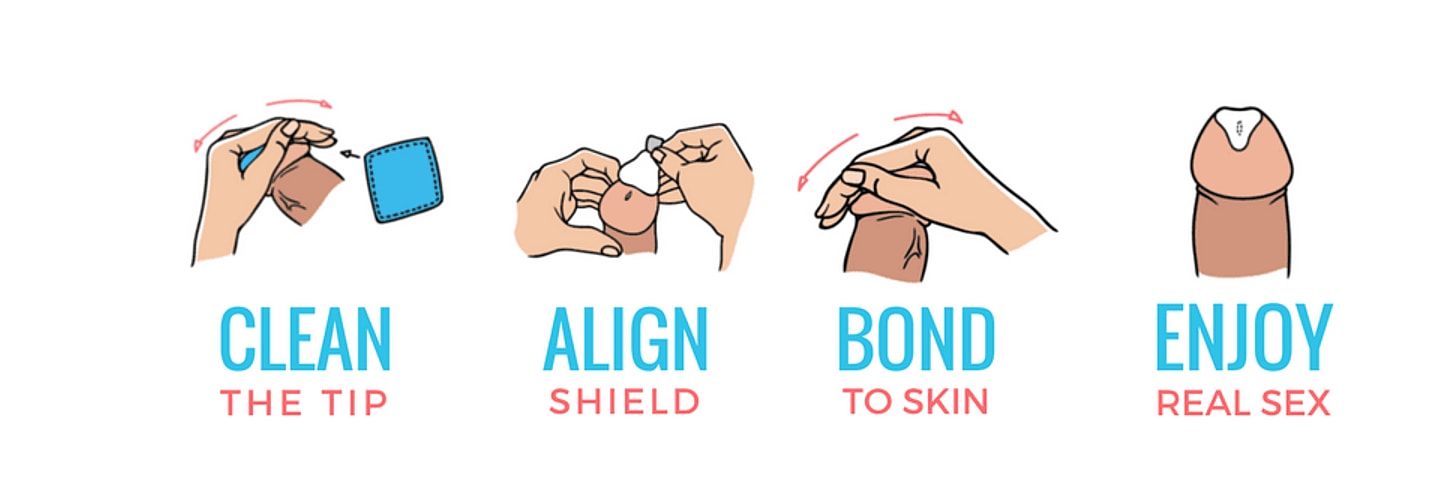 CLEAN
THE TIP

ALIGN
SHIELD

BOND
TO SKIN

ENJOY
REAL SEX