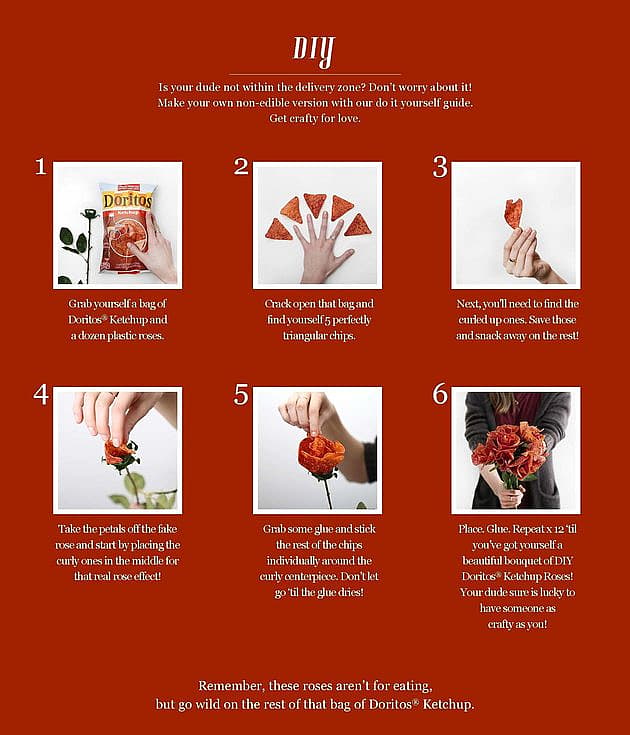 DIY

Is your dude not within the delivery zone? Don't worry about it! Make your own non-edible version with our do it yourself guide. Get crafty for love.

1

Doritos

Grab yourself a bag of Doritos® Ketchup and a dozen plastic roses.

2

Crack open that bag and find yourself 5 perfectly triangular chips.

3

Next, you'll need to find the curled up ones. Save those and snack away on the rest!

4

Take the petals off the fake rose and start by placing the curly ones in the middle for that real rose effect!

5

Grab some glue and stick the rest of the chips individually around the curly centerpiece. Don't let go 'til the glue dries!

6

Place. Glue. Repeat x 12 'til you've got yourself a beautiful bouquet of DIY Doritos® Ketchup Roses! Your dude sure is lucky to have someone as crafty as you!

Remember, these roses aren't for eating, but go wild on the rest of that bag of Doritos® Ketchup.